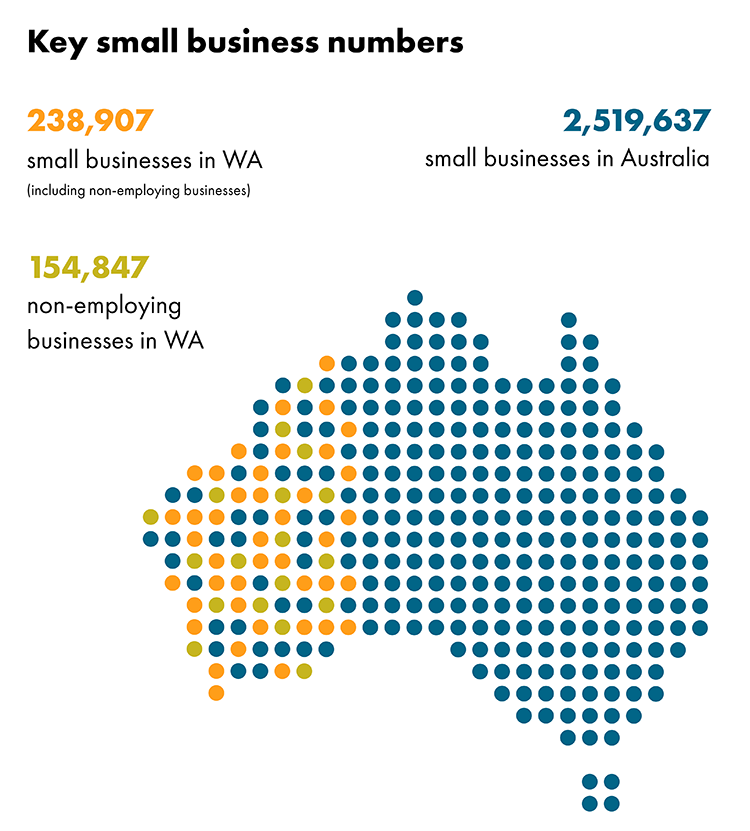 Key small business numbers

238,907
small businesses in WA
(including non-employing businesses)

2,519,637
small businesses in Australia

154,847
non-employing businesses in WA